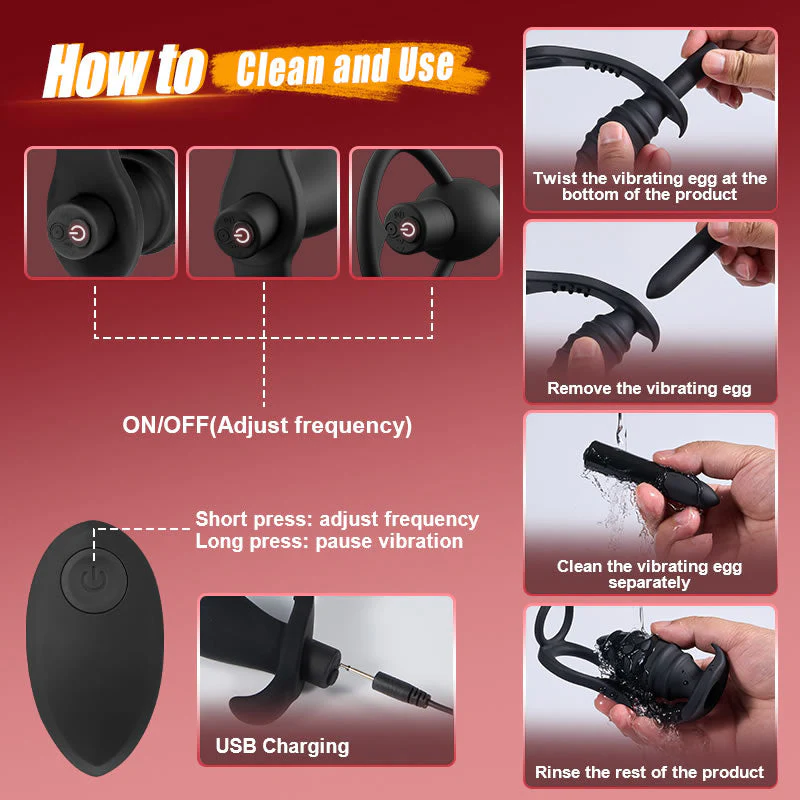 How to Clean and Use

ON/OFF(Adjust frequency)

Short press: adjust frequency
Long press: pause vibration

USB Charging

Twist the vibrating egg at the bottom of the product

Remove the vibrating egg

Clean the vibrating egg separately

Rinse the rest of the product