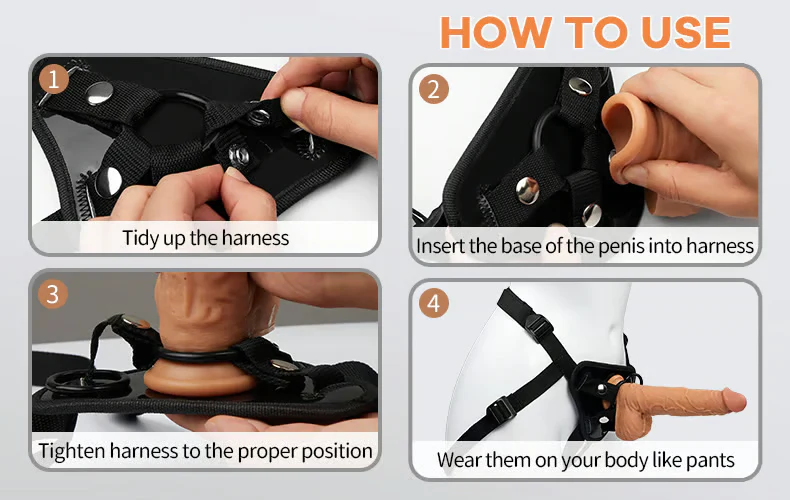 HOW TO USE

1
Tidy up the harness

2
Insert the base of the penis into harness

3
Tighten harness to the proper position

4
Wear them on your body like pants